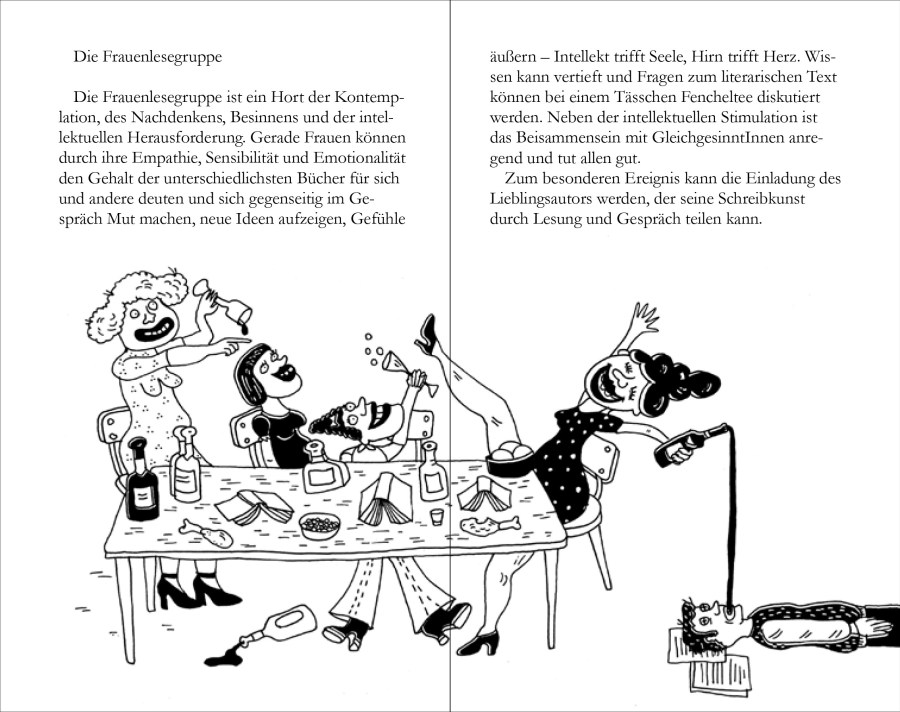 Die Frauenlesegruppe

Die Frauenlesegruppe ist ein Hort der Kontemplation, des Nachdenkens, Besinnens und der intellektuellen Herausforderung. Gerade Frauen können durch ihre Empathie, Sensibilität und Emotionalität den Gehalt der unterschiedlichsten Bücher für sich und andere deuten und sich gegenseitig im Gespräch Mut machen, neue Ideen aufzeigen, Gefühle äußern – Intellekt trifft Seele, Hirn trifft Herz. Wissen kann vertieft und Fragen zum literarischen Text können bei einem Tässchen Fencheltee diskutiert werden. Neben der intellektuellen Stimulation ist das Beisammensein mit GleichgesinntInnen anregend und tut allen gut.

Zum besonderen Ereignis kann die Einladung des Lieblingsautors werden, der seine Schreibkunst durch Lesung und Gespräch teilen kann.