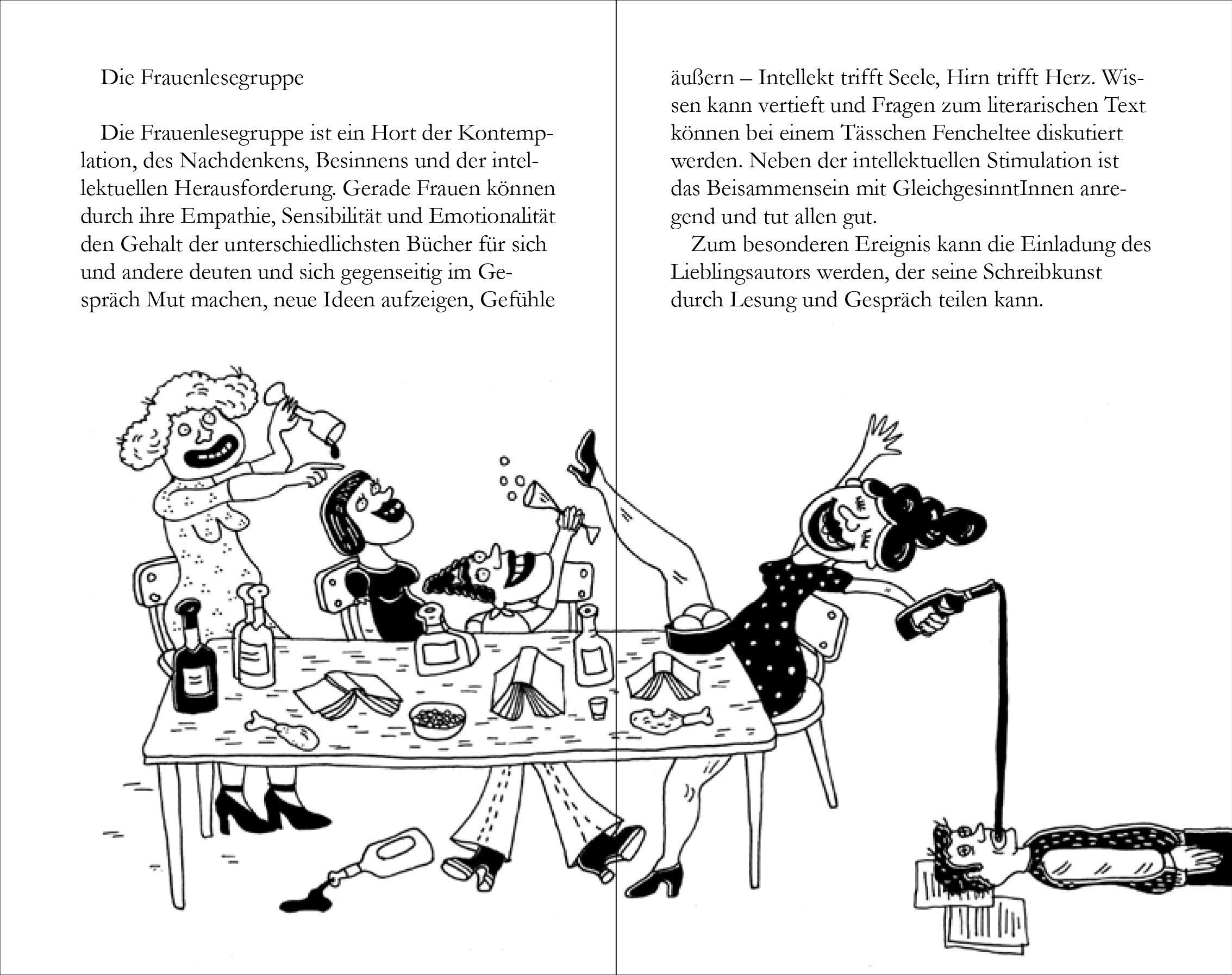 Die Frauenlesegruppe

Die Frauenlesegruppe ist ein Hort der Kontemplation, des Nachdenkens, Besinnens und der intellektuellen Herausforderung. Gerade Frauen können durch ihre Empathie, Sensibilität und Emotionalität den Gehalt der unterschiedlichsten Bücher für sich und andere deuten und sich gegenseitig im Gespräch Mut machen, neue Ideen aufzeigen, Gefühle äußern – Intellekt trifft Seele, Hirn trifft Herz. Wissen kann vertieft und Fragen zum literarischen Text können bei einem Tässchen Fencheltee diskutiert werden. Neben der intellektuellen Stimulation ist das Beisammensein mit GleichgesinntInnen anregend und tut allen gut.

Zum besonderen Ereignis kann die Einladung des Lieblingsautors werden, der seine Schreibkunst durch Lesung und Gespräch teilen kann.